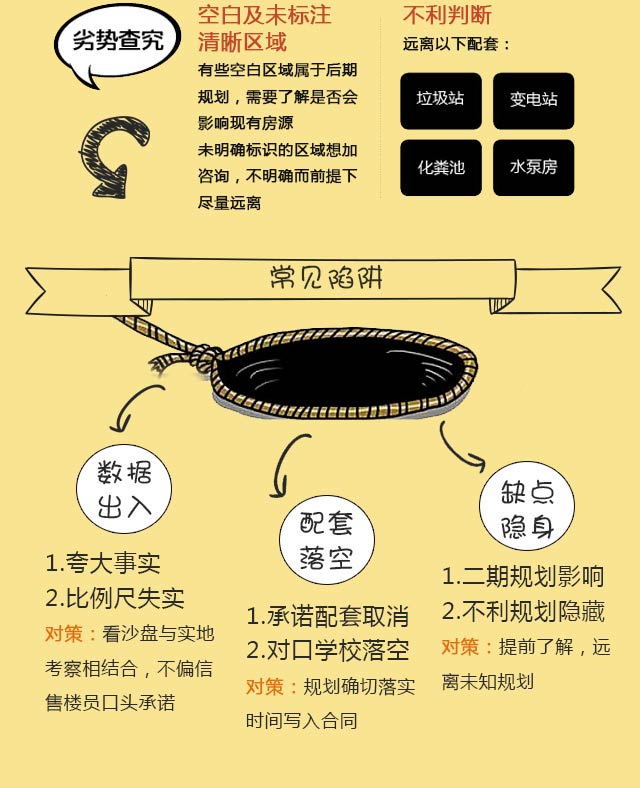 劣势查究

空白及未标注清晰区域

有些空白区域属于后期规划，需要了解是否会影响现有房源
未明确标识的区域想加咨询，不明确而前提下尽量远离

不利判断

远离以下配套：

垃圾站
变电站
化粪池
水泵房

常见陷阱

数据出入

1.夸大事实
2.比例尺失实

对策：看沙盘与实地考察相结合，不偏信售楼员口头承诺

配套落空

1.承诺配套取消
2.对口学校落空

对策：规划确切落实时间写入合同

缺点隐身

1.二期规划影响
2.不利规划隐藏

对策：提前了解，远离未知规划